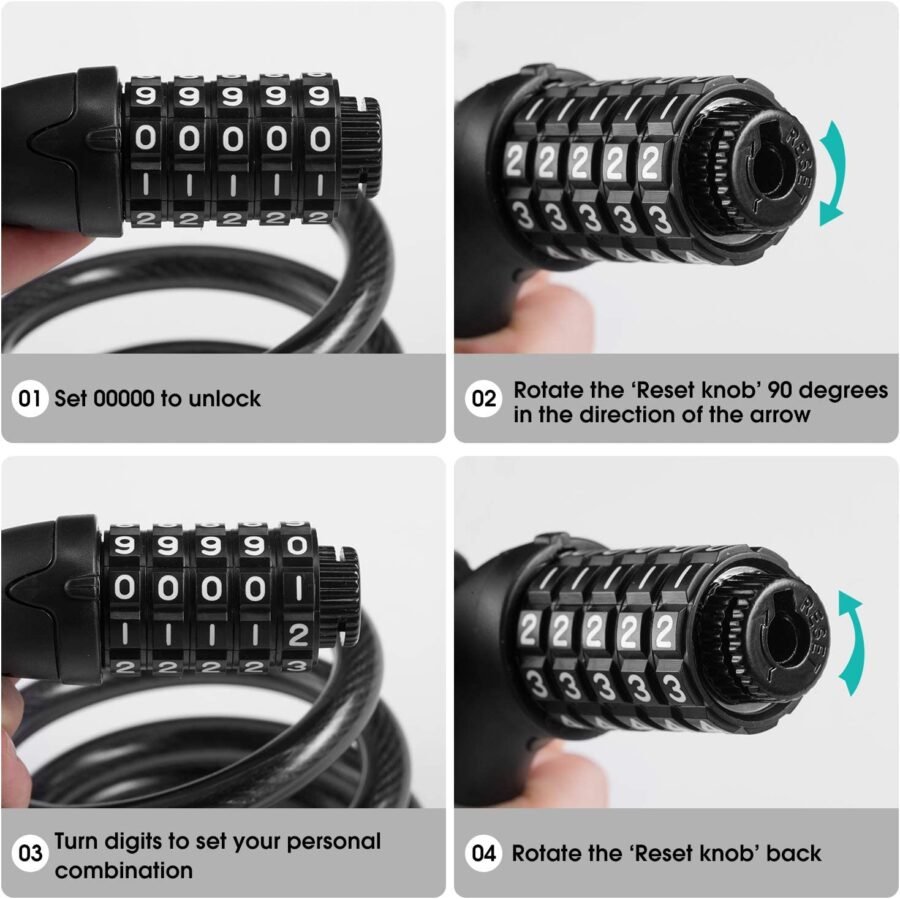 9 9 9 9 9
0 0 0 0 0
1 1 1 1 1
2 2 2 2 2

01 Set 00000 to unlock

2 2 2 2 2
3 3 3 3 3
RESET

02 Rotate the 'Reset knob' 90 degrees in the direction of the arrow

9 9 9 9 0
0 0 0 0 1
1 1 1 1 2
2 2 2 2 3

03 Turn digits to set your personal combination

2 2 2 2 2
3 3 3 3 3
RESET

04 Rotate the 'Reset knob' back